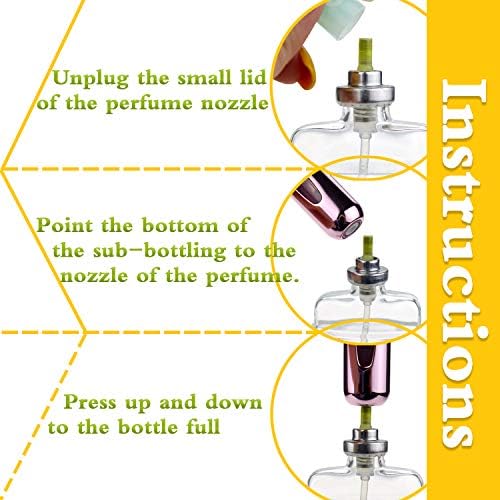 Instructions

Unplug the small lid of the perfume nozzle

Point the bottom of the sub-bottling to the nozzle of the perfume.

Press up and down to the bottle full