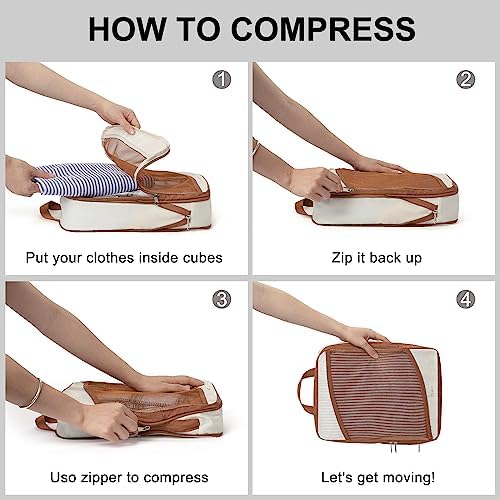 HOW TO COMPRESS

1

Put your clothes inside cubes

2

Zip it back up

3

Uso zipper to compress

4

Let's get moving!