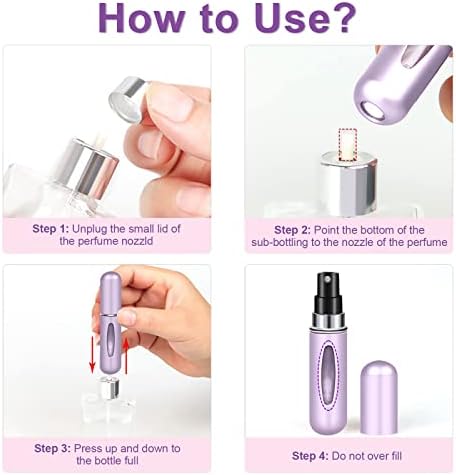 How to Use?

Step 1: Unplug the small lid of the perfume nozzld

Step 2: Point the bottom of the sub-bottling to the nozzle of the perfume

Step 3: Press up and down to the bottle full

Step 4: Do not over fill