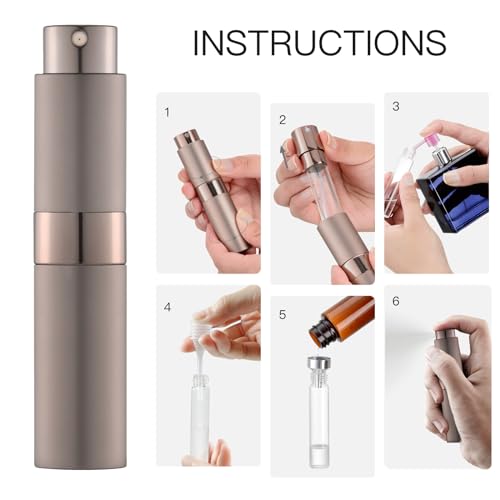 INSTRUCTIONS

1

2

3

4

5

6