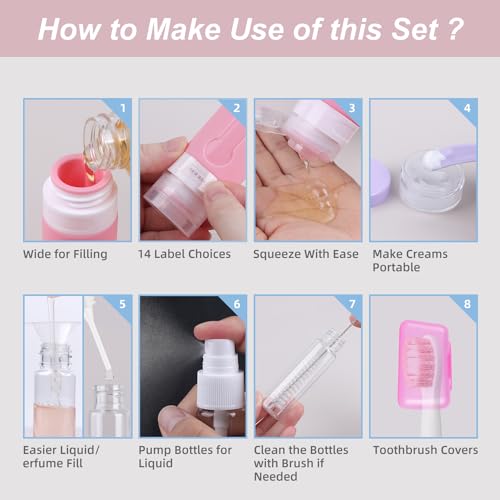 How to Make Use of this Set ?

1

Wide for Filling

2

14 Label Choices

3

Squeeze With Ease

4

Make Creams Portable

5

Easier Liquid/ erfume Fill

6

Pump Bottles for Liquid

7

Clean the Bottles with Brush if Needed

8

Toothbrush Covers