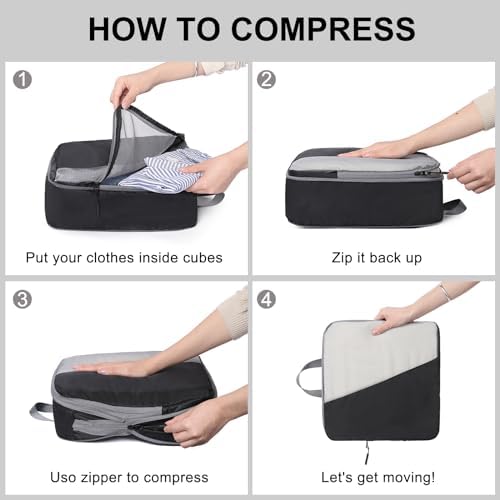 HOW TO COMPRESS

1

Put your clothes inside cubes

2

Zip it back up

3

Uso zipper to compress

4

Let's get moving!